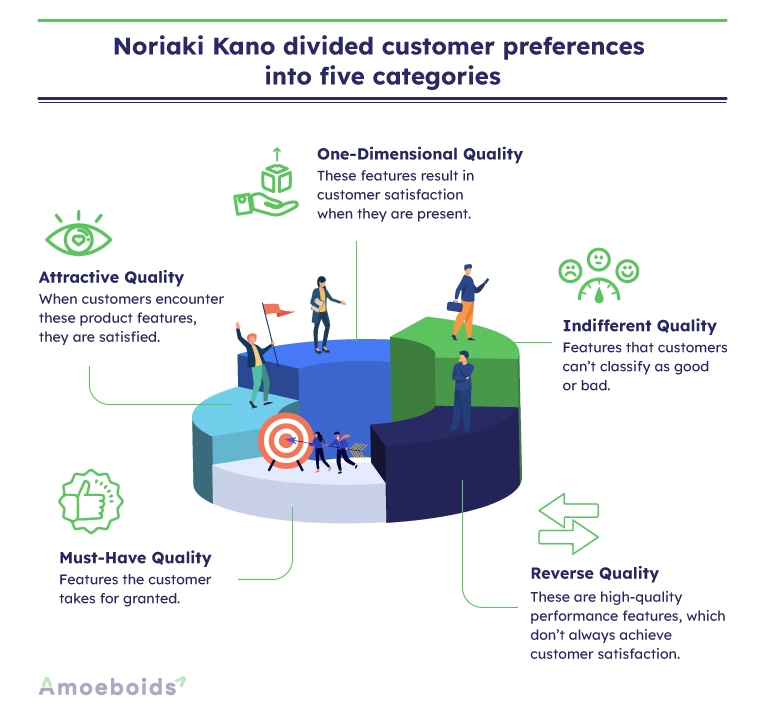 Noriaki Kano divided customer preferences into five categories

One-Dimensional Quality
These features result in customer satisfaction when they are present.

Attractive Quality
When customers encounter these product features, they are satisfied.

Indifferent Quality
Features that customers can't classify as good or bad.

Must-Have Quality
Features the customer takes for granted.

Reverse Quality
These are high-quality performance features, which don't always achieve customer satisfaction.

Amoeboids