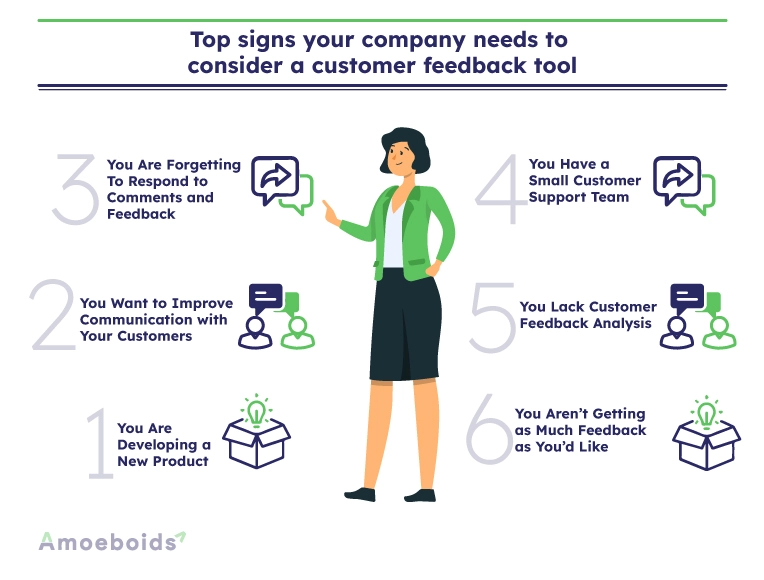 Top signs your company needs to consider a customer feedback tool

3 You Are Forgetting To Respond to Comments and Feedback

2 You Want to Improve Communication with Your Customers

1 You Are Developing a New Product

4 You Have a Small Customer Support Team

5 You Lack Customer Feedback Analysis

6 You Aren't Getting as Much Feedback as You'd Like

Amoeboids