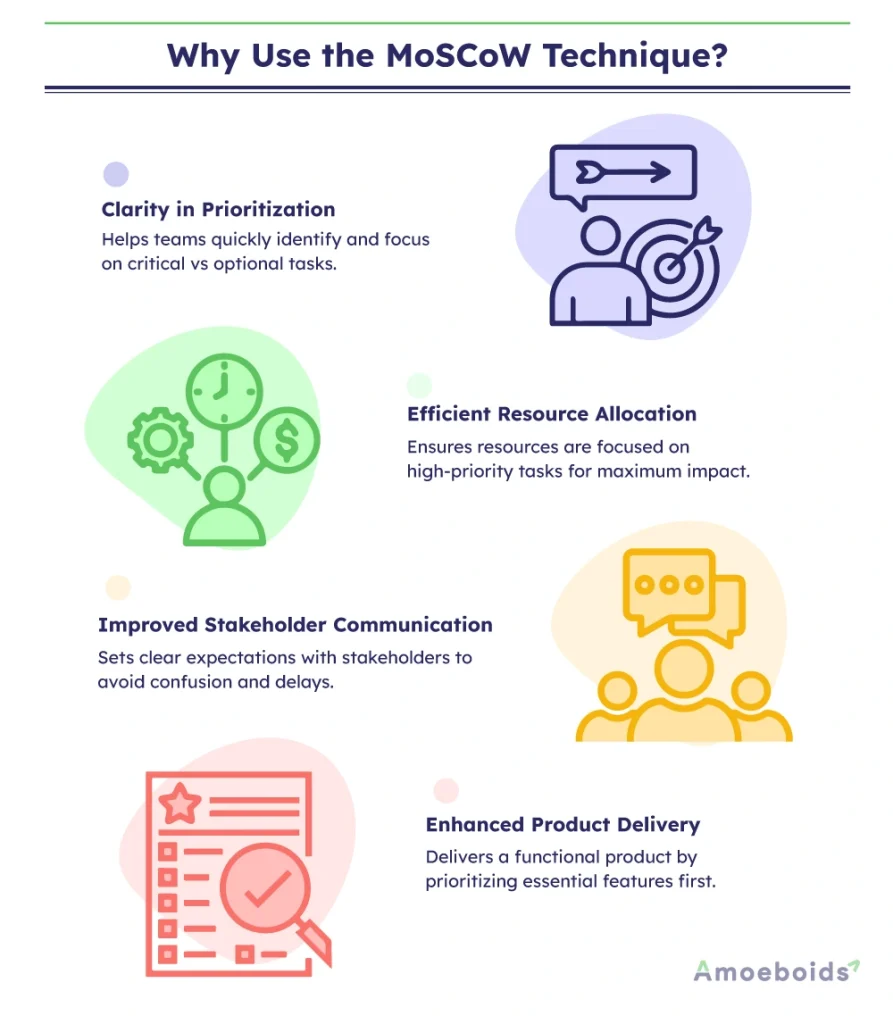 Why Use the MoSCoW Technique?

Clarity in Prioritization
Helps teams quickly identify and focus on critical vs optional tasks.

Efficient Resource Allocation
Ensures resources are focused on high-priority tasks for maximum impact.

Improved Stakeholder Communication
Sets clear expectations with stakeholders to avoid confusion and delays.

Enhanced Product Delivery
Delivers a functional product by prioritizing essential features first.

Amoeboids