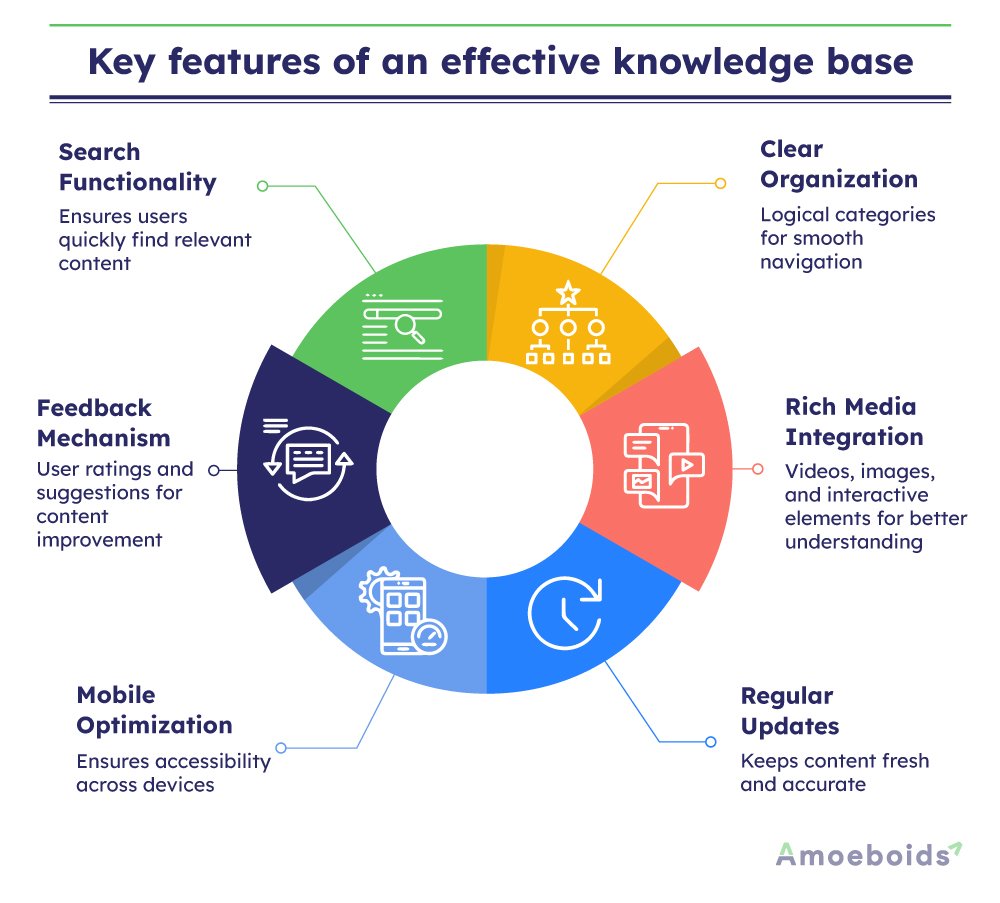 Key features of an effective knowledge base

Search Functionality
Ensures users quickly find relevant content

Clear Organization
Logical categories for smooth navigation

Feedback Mechanism
User ratings and suggestions for content improvement

Rich Media Integration
Videos, images, and interactive elements for better understanding

Mobile Optimization
Ensures accessibility across devices

Regular Updates
Keeps content fresh and accurate

Amoeboids