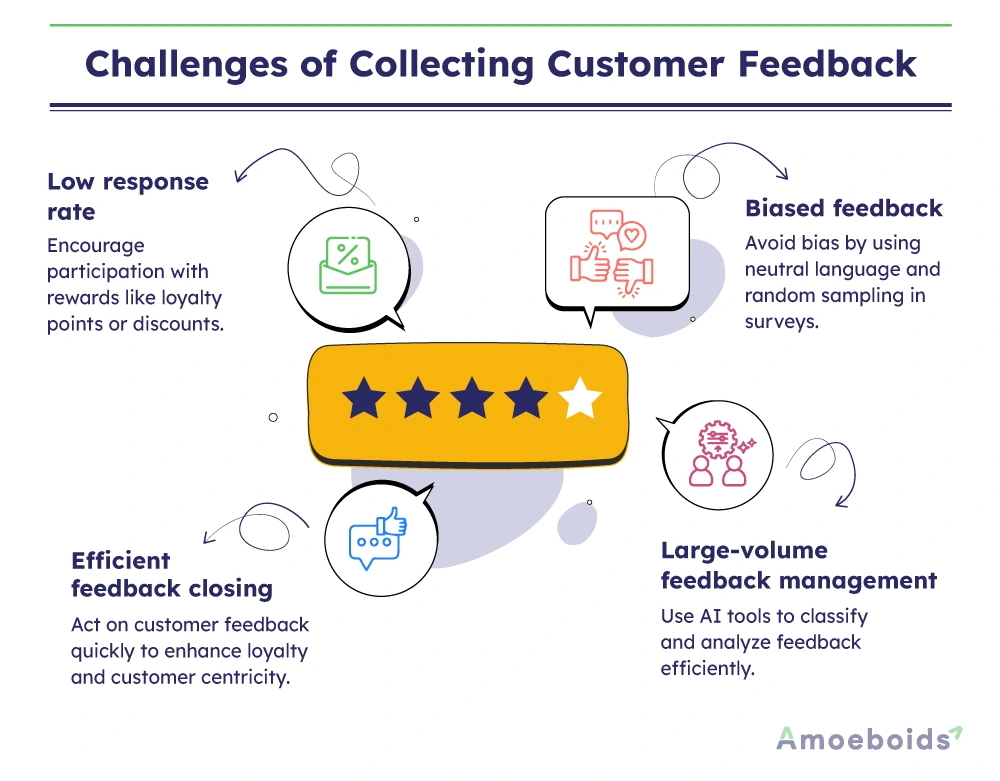 Challenges of Collecting Customer Feedback

Low response rate

Encourage participation with rewards like loyalty points or discounts.

Biased feedback

Avoid bias by using neutral language and random sampling in surveys.

Efficient feedback closing

Act on customer feedback quickly to enhance loyalty and customer centricity.

Large-volume feedback management

Use AI tools to classify and analyze feedback efficiently.

Amoeboids