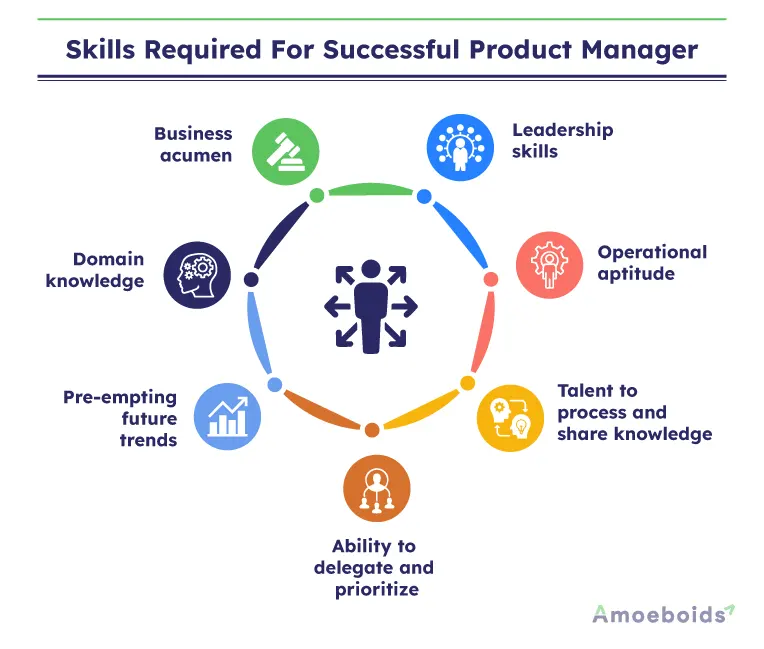 Skills Required For Successful Product Manager

Business acumen

Leadership skills

Domain knowledge

Operational aptitude

Pre-empting future trends

Talent to process and share knowledge

Ability to delegate and prioritize

Amoeboids