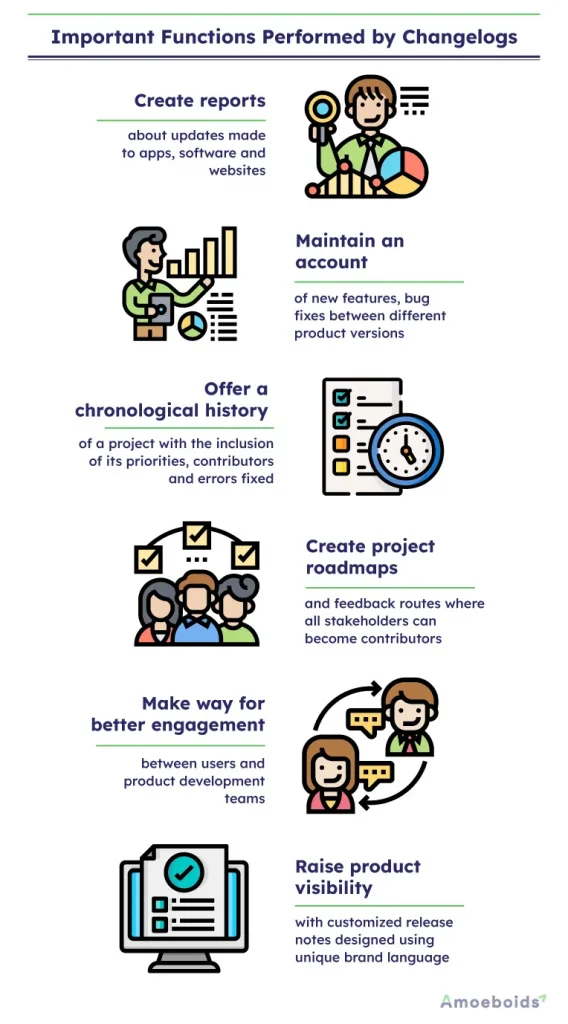 Important Functions Performed by Changelogs

Create reports

about updates made to apps, software and websites

Maintain an account

of new features, bug fixes between different product versions

Offer a chronological history

of a project with the inclusion of its priorities, contributors and errors fixed

Create project roadmaps

and feedback routes where all stakeholders can become contributors

Make way for better engagement

between users and product development teams

Raise product visibility

with customized release notes designed using unique brand language

Amoeboids