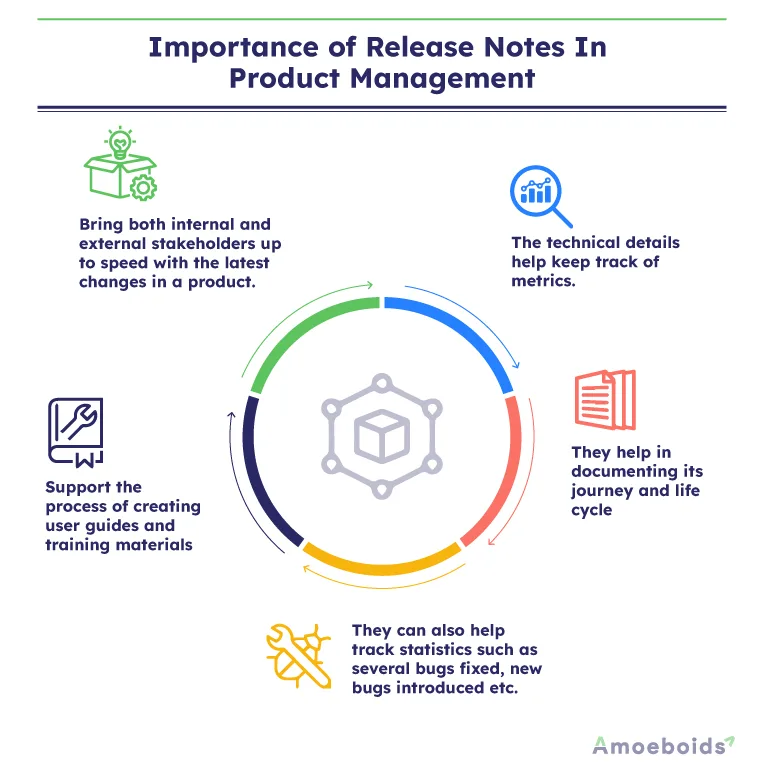 Importance of Release Notes In Product Management

Bring both internal and external stakeholders up to speed with the latest changes in a product.

The technical details help keep track of metrics.

They help in documenting its journey and life cycle

They can also help track statistics such as several bugs fixed, new bugs introduced etc.

Support the process of creating user guides and training materials

Amoeboids