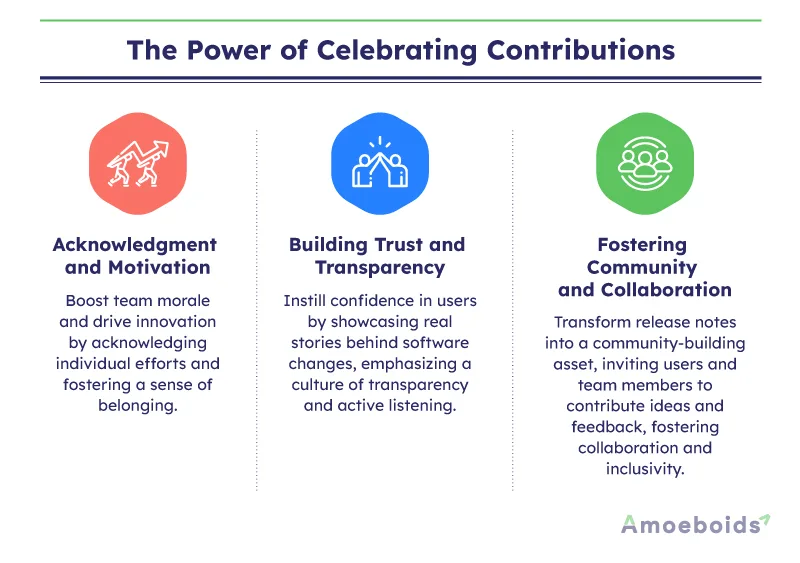 The Power of Celebrating Contributions

Acknowledgment and Motivation

Boost team morale and drive innovation by acknowledging individual efforts and fostering a sense of belonging.

Building Trust and Transparency

Instill confidence in users by showcasing real stories behind software changes, emphasizing a culture of transparency and active listening.

Fostering Community and Collaboration

Transform release notes into a community-building asset, inviting users and team members to contribute ideas and feedback, fostering collaboration and inclusivity.

Amoeboids