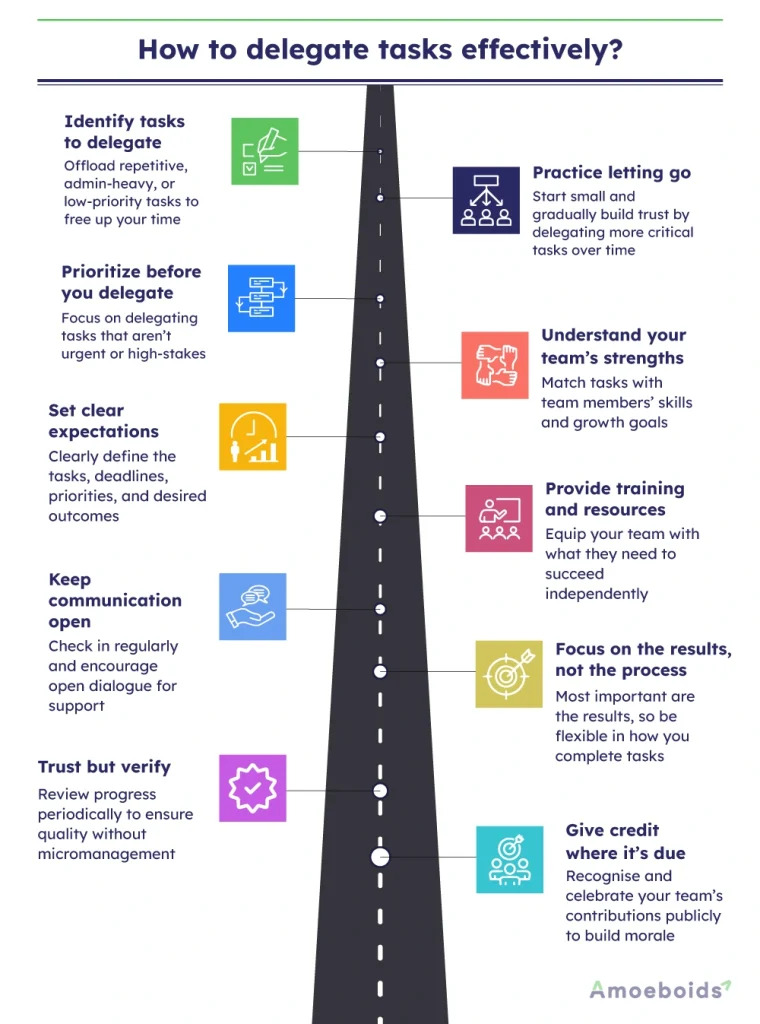 How to delegate tasks effectively?

Identify tasks to delegate
Offload repetitive, admin-heavy, or low-priority tasks to free up your time

Practice letting go
Start small and gradually build trust by delegating more critical tasks over time

Prioritize before you delegate
Focus on delegating tasks that aren't urgent or high-stakes

Understand your team's strengths
Match tasks with team members' skills and growth goals

Set clear expectations
Clearly define the tasks, deadlines, priorities, and desired outcomes

Provide training and resources
Equip your team with what they need to succeed independently

Keep communication open
Check in regularly and encourage open dialogue for support

Focus on the results, not the process
Most important are the results, so be flexible in how you complete tasks

Trust but verify
Review progress periodically to ensure quality without micromanagement

Give credit where it's due
Recognise and celebrate your team's contributions publicly to build morale

Amoeboids