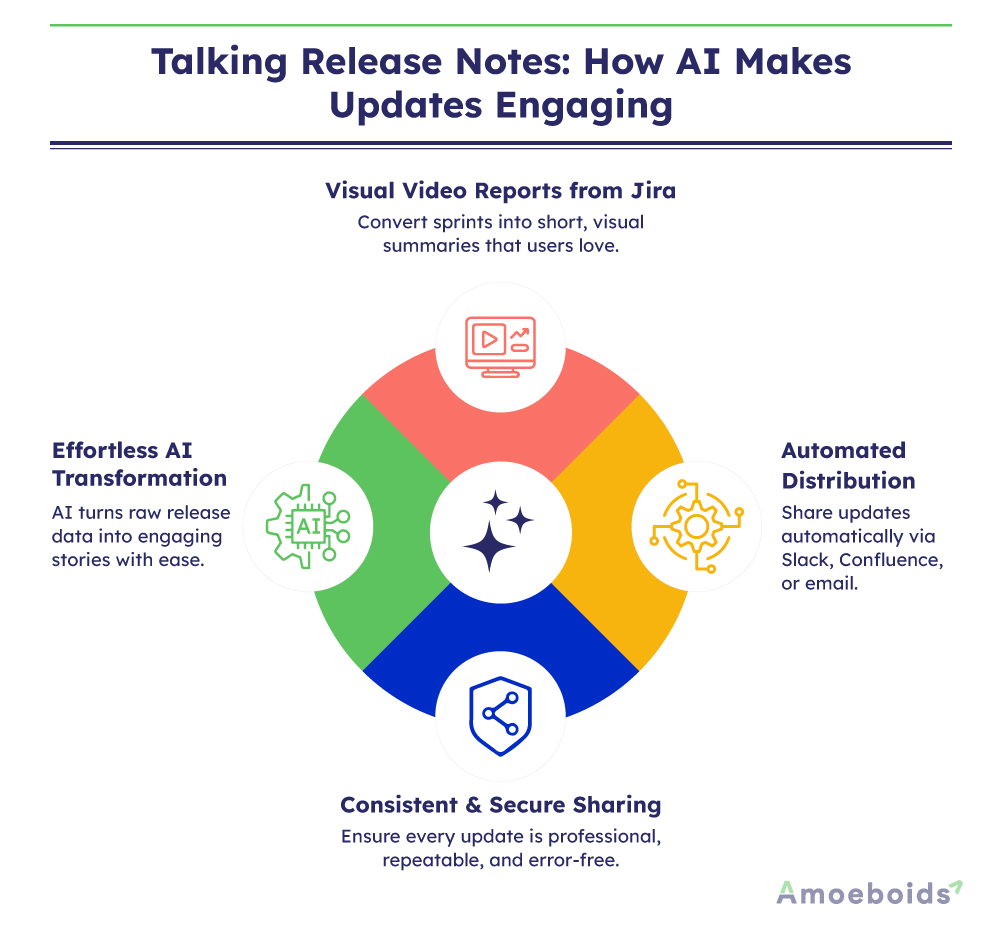 Talking Release Notes: How AI Makes Updates Engaging

Visual Video Reports from Jira
Convert sprints into short, visual summaries that users love.

Effortless AI Transformation
AI turns raw release data into engaging stories with ease.

AI

Automated Distribution
Share updates automatically via Slack, Confluence, or email.

Consistent & Secure Sharing
Ensure every update is professional, repeatable, and error-free.

Amoeboids